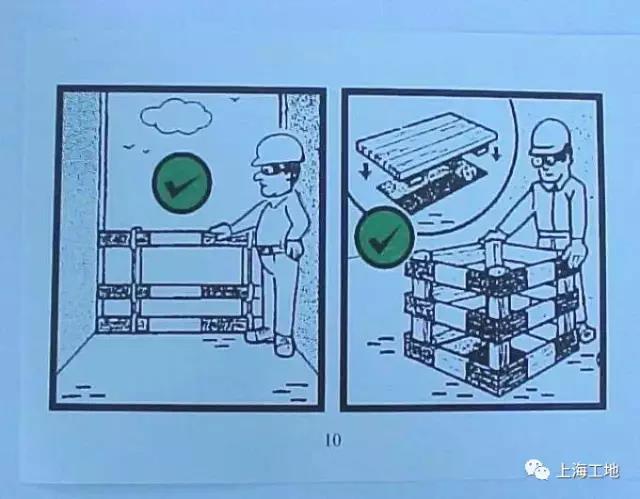 10

上海工地